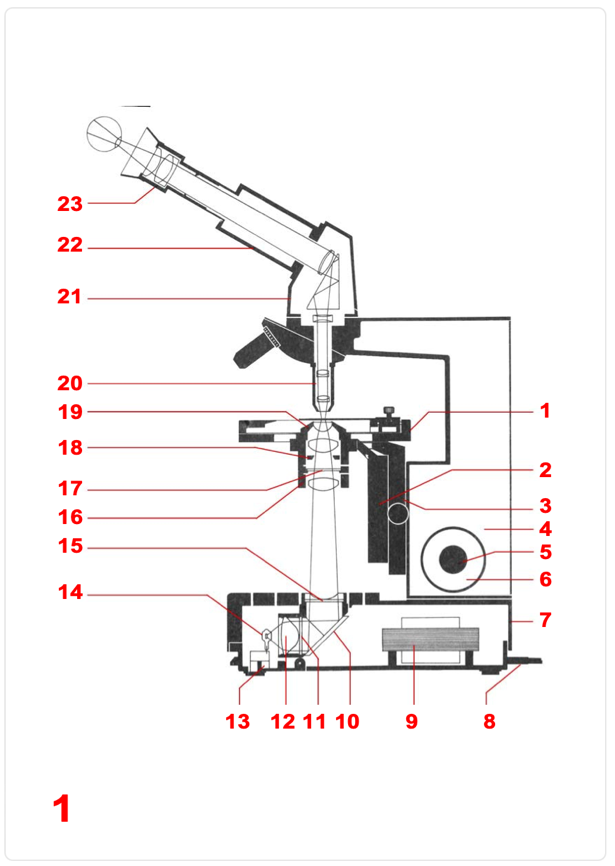 23
22
21
20
19
18
17
16
15
14
1
2
3
4
5
6
7
13 12 11 10 9 8

1